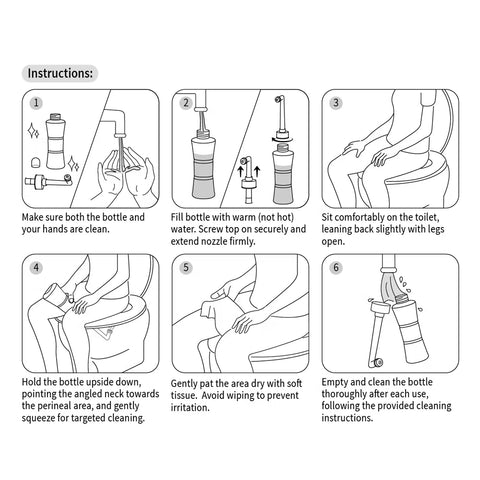 Instructions:

1

Make sure both the bottle and your hands are clean.

2

Fill bottle with warm (not hot) water. Screw top on securely and extend nozzle firmly.

3

Sit comfortably on the toilet, leaning back slightly with legs open.

4

Hold the bottle upside down, pointing the angled neck towards the perineal area, and gently squeeze for targeted cleaning.

5

Gently pat the area dry with soft tissue. Avoid wiping to prevent irritation.

6

Empty and clean the bottle thoroughly after each use, following the provided cleaning instructions.