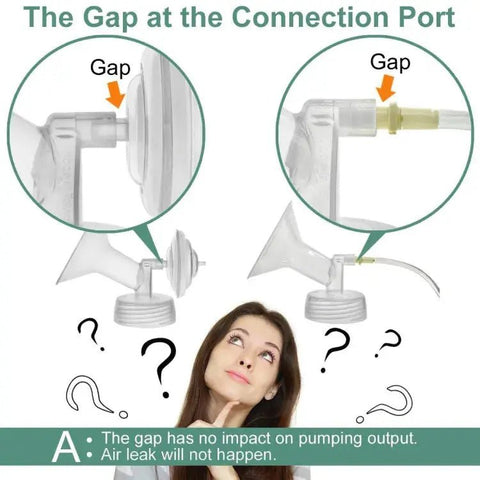 The Gap at the Connection Port

Gap

Gap

?

?

?

?

?

?

A
• The gap has no impact on pumping output.
• Air leak will not happen.