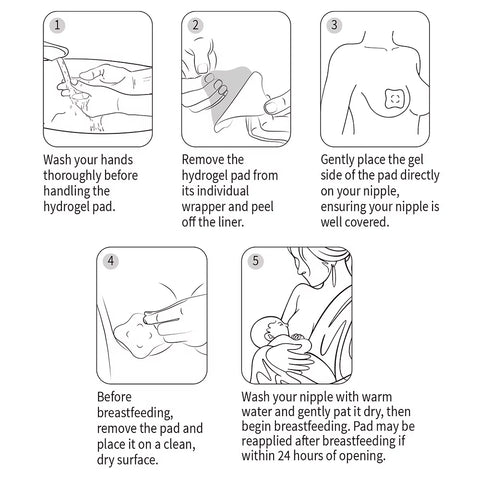 1

Wash your hands thoroughly before handling the hydrogel pad.

2

Remove the hydrogel pad from its individual wrapper and peel off the liner.

3

Gently place the gel side of the pad directly on your nipple, ensuring your nipple is well covered.

4

Before breastfeeding, remove the pad and place it on a clean, dry surface.

5

Wash your nipple with warm water and gently pat it dry, then begin breastfeeding. Pad may be reapplied after breastfeeding if within 24 hours of opening.